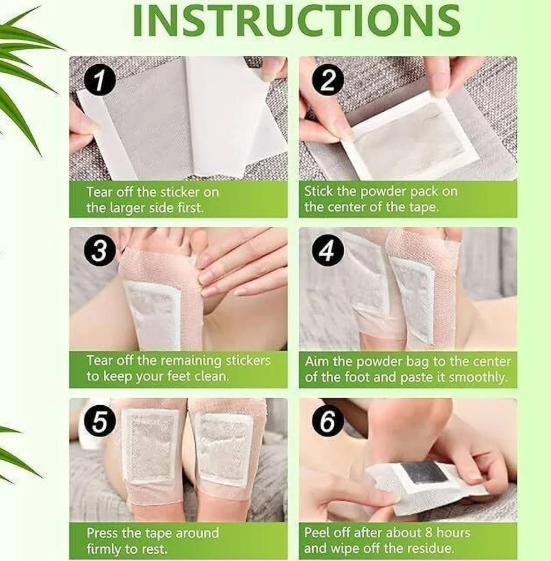 INSTRUCTIONS

1

Tear off the sticker on the larger side first.

2

Stick the powder pack on the center of the tape.

3

Tear off the remaining stickers to keep your feet clean.

4

Aim the powder bag to the center of the foot and paste it smoothly.

5

Press the tape around firmly to rest.

6

Peel off after about 8 hours and wipe off the residue.